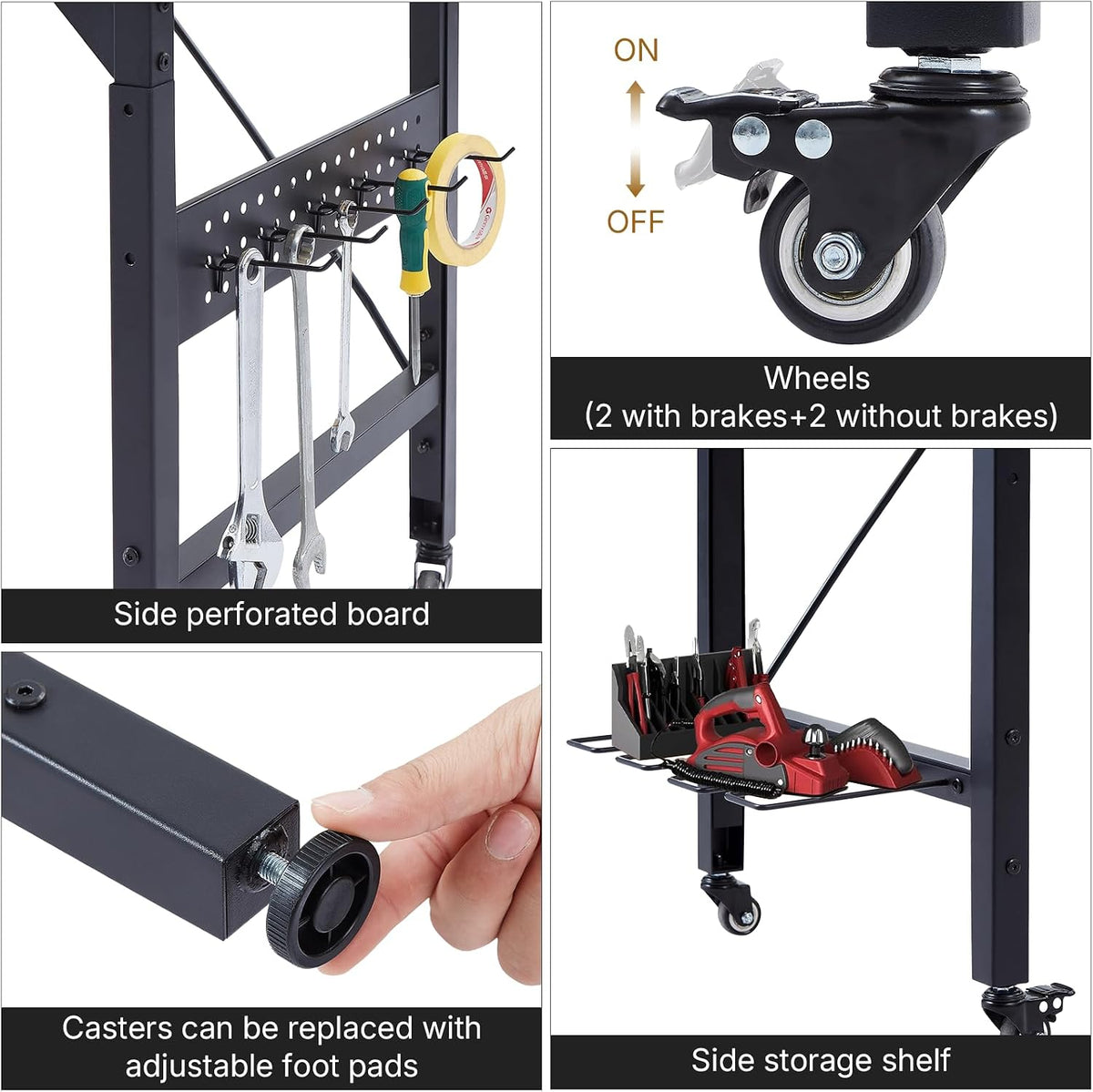 Side perforated board

ON

OFF

Wheels
(2 with brakes+2 without brakes)

Casters can be replaced with adjustable foot pads

Side storage shelf